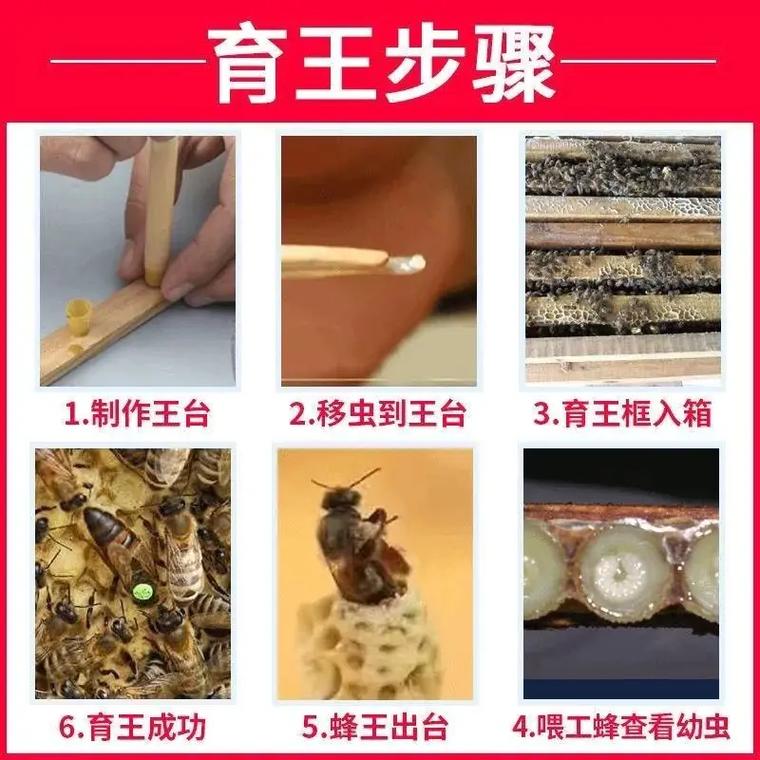 育王步骤

1.制作王台

2.移虫到王台

3.育王框入箱

6.育王成功

5.蜂王出台

4.喂工蜂查看幼虫